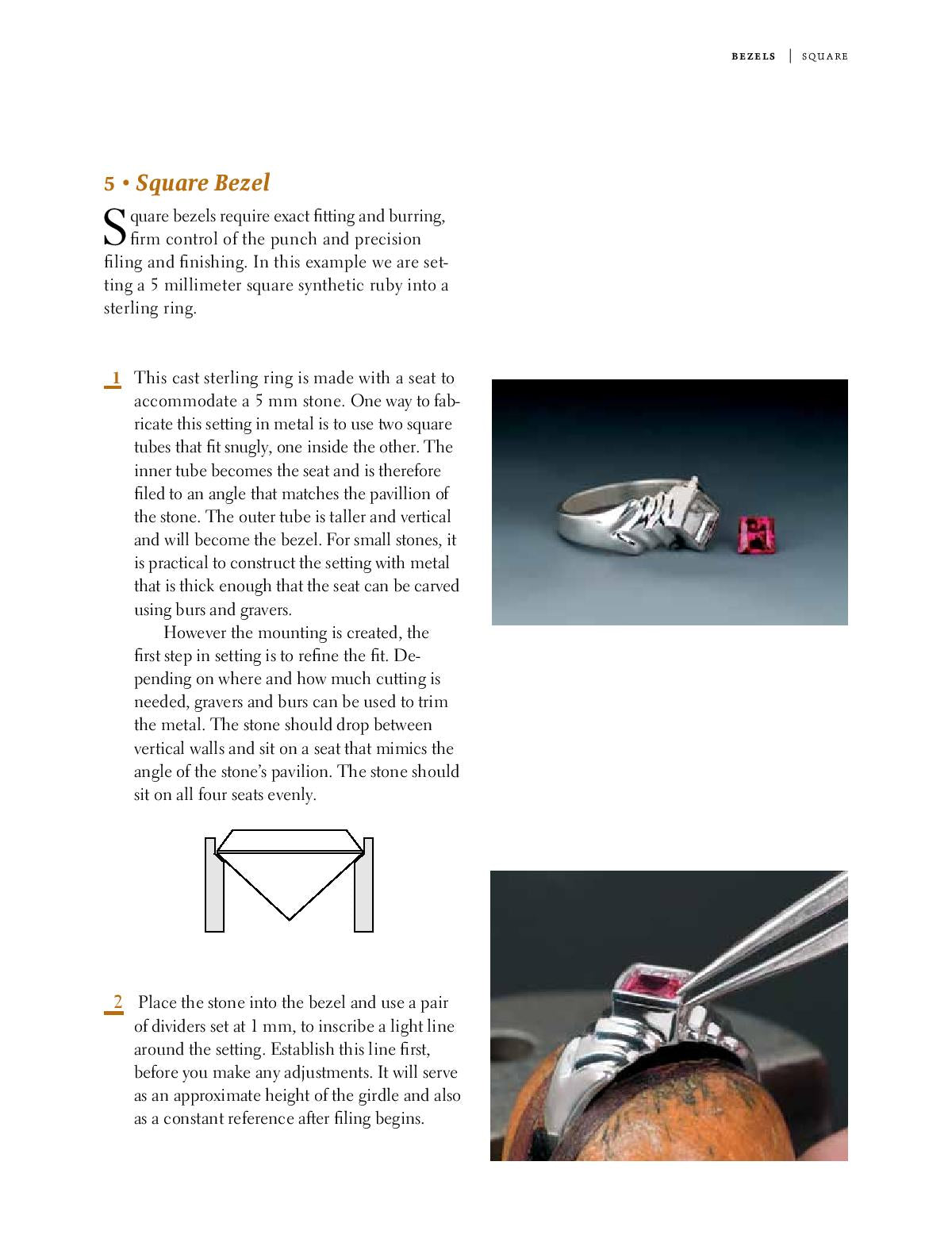 BEZELS | SQUARE

5 • Square Bezel

Square bezels require exact fitting and burring, firm control of the punch and precision filing and finishing. In this example we are setting a 5 millimeter square synthetic ruby into a sterling ring.

1 This cast sterling ring is made with a seat to accommodate a 5 mm stone. One way to fabricate this setting in metal is to use two square tubes that fit snugly, one inside the other. The inner tube becomes the seat and is therefore filed to an angle that matches the pavillion of the stone. The outer tube is taller and vertical and will become the bezel. For small stones, it is practical to construct the setting with metal that is thick enough that the seat can be carved using burs and gravers.

However the mounting is created, the first step in setting is to refine the fit. Depending on where and how much cutting is needed, gravers and burs can be used to trim the metal. The stone should drop between vertical walls and sit on a seat that mimics the angle of the stone's pavilion. The stone should sit on all four seats evenly.

2 Place the stone into the bezel and use a pair of dividers set at 1 mm, to inscribe a light line around the setting. Establish this line first, before you make any adjustments. It will serve as an approximate height of the girdle and also as a constant reference after filing begins.