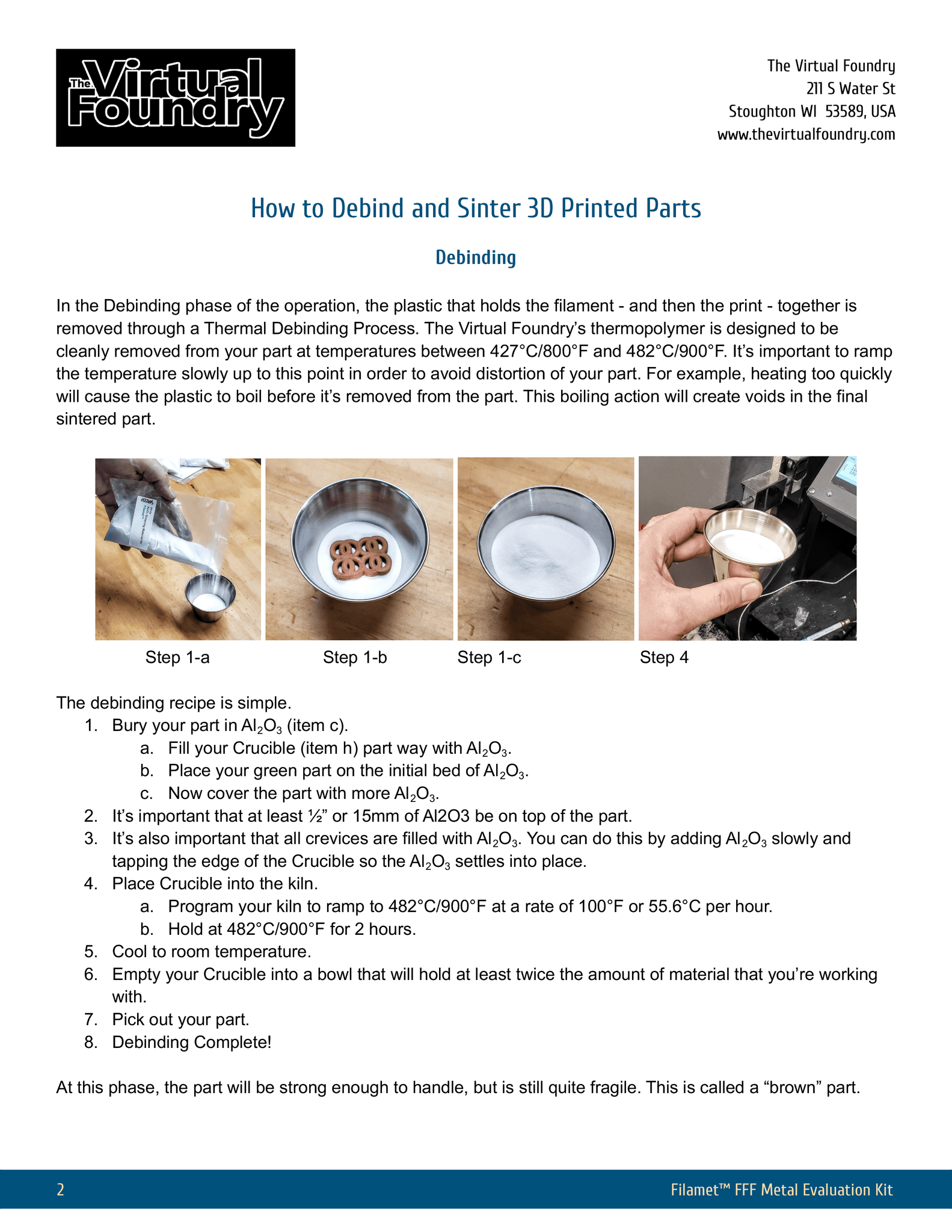 The Virtual Foundry

The Virtual Foundry
211 S Water St
Stoughton WI 53589, USA
www.thevirtualfoundry.com

How to Debind and Sinter 3D Printed Parts

Debinding

In the Debinding phase of the operation, the plastic that holds the filament - and then the print - together is removed through a Thermal Debinding Process. The Virtual Foundry's thermopolymer is designed to be cleanly removed from your part at temperatures between 427°C/800°F and 482°C/900°F. It's important to ramp the temperature slowly up to this point in order to avoid distortion of your part. For example, heating too quickly will cause the plastic to boil before it's removed from the part. This boiling action will create voids in the final sintered part.

Step 1-a

Step 1-b

Step 1-c

Step 4

The debinding recipe is simple.
1. Bury your part in $Al_2O_3$ (item c).
a. Fill your Crucible (item h) part way with $Al_2O_3$.
b. Place your green part on the initial bed of $Al_2O_3$.
c. Now cover the part with more $Al_2O_3$.
2. It's important that at least ½" or 15mm of Al2O3 be on top of the part.
3. It's also important that all crevices are filled with $Al_2O_3$. You can do this by adding $Al_2O_3$ slowly and tapping the edge of the Crucible so the $Al_2O_3$ settles into place.
4. Place Crucible into the kiln.
a. Program your kiln to ramp to 482°C/900°F at a rate of 100°F or 55.6°C per hour.
b. Hold at 482°C/900°F for 2 hours.
5. Cool to room temperature.
6. Empty your Crucible into a bowl that will hold at least twice the amount of material that you're working with.
7. Pick out your part.
8. Debinding Complete!

At this phase, the part will be strong enough to handle, but is still quite fragile. This is called a "brown" part.

2

Filamet™ FFF Metal Evaluation Kit